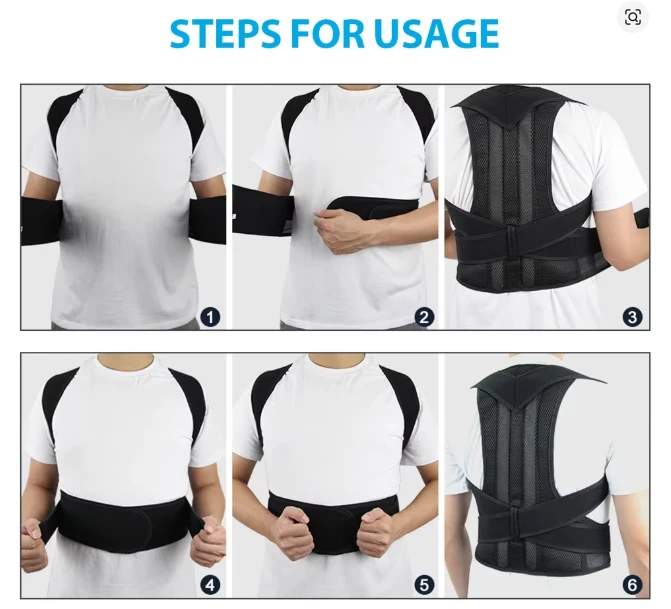 STEPS FOR USAGE

1

2

3

4

5

6